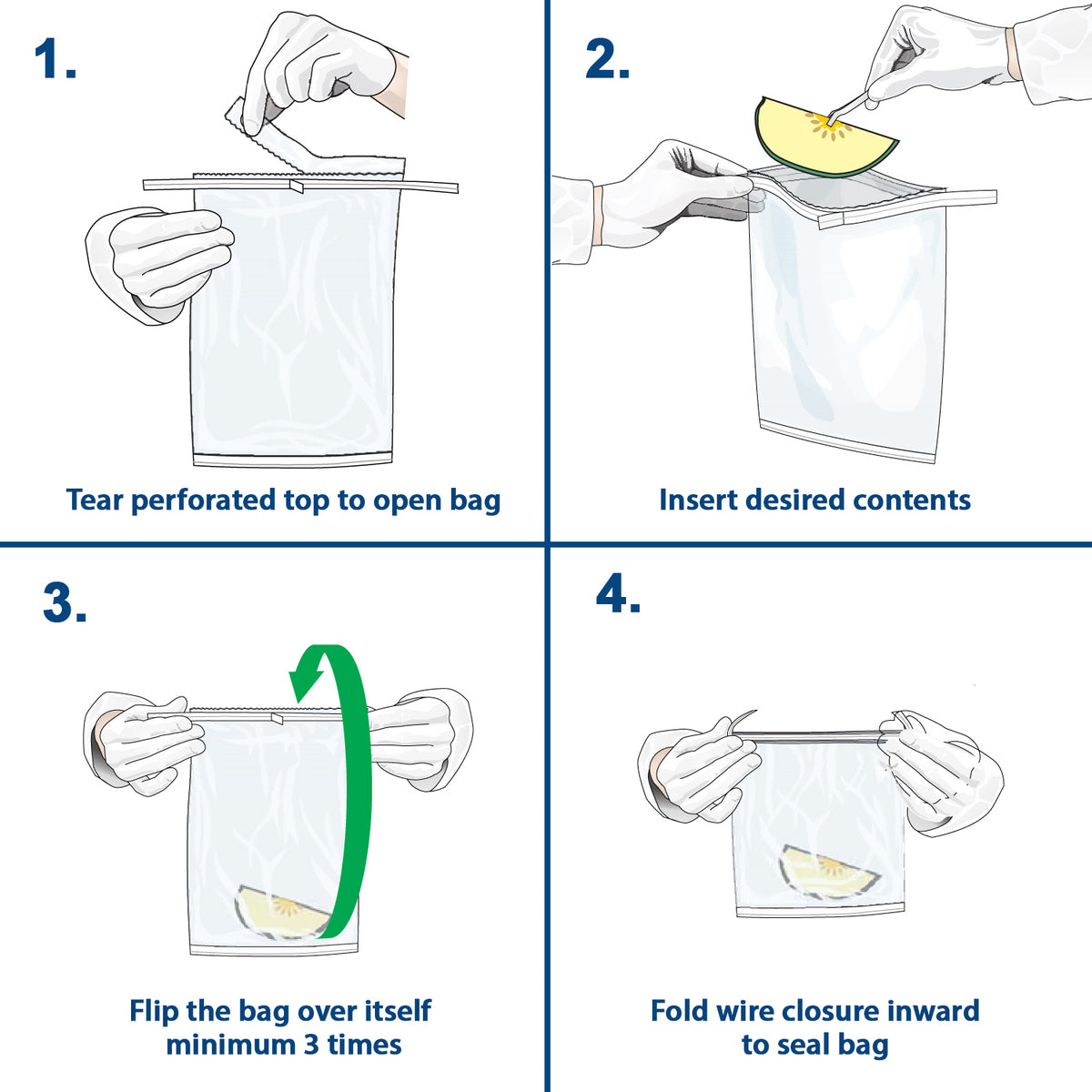 1.

Tear perforated top to open bag

2.

Insert desired contents

3.

Flip the bag over itself minimum 3 times

4.

Fold wire closure inward to seal bag